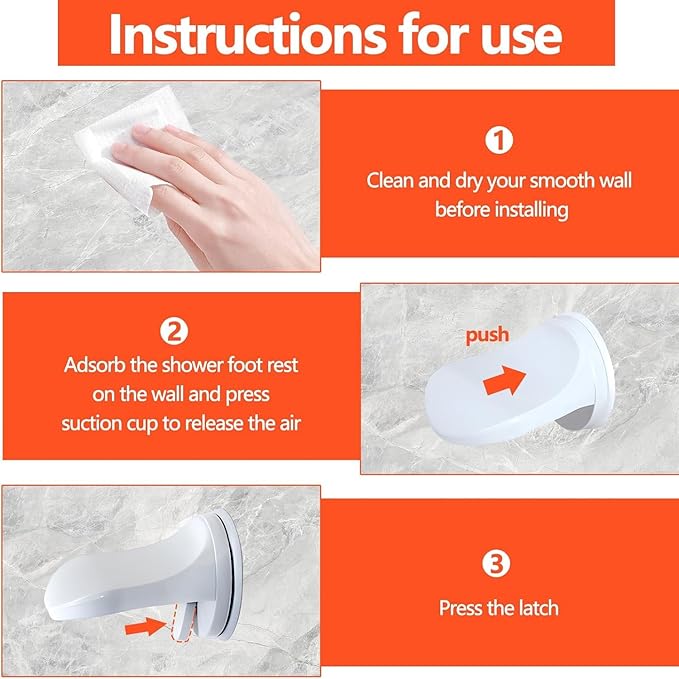 Instructions for use

1
Clean and dry your smooth wall before installing

2
Adsorb the shower foot rest on the wall and press suction cup to release the air

push

3
Press the latch