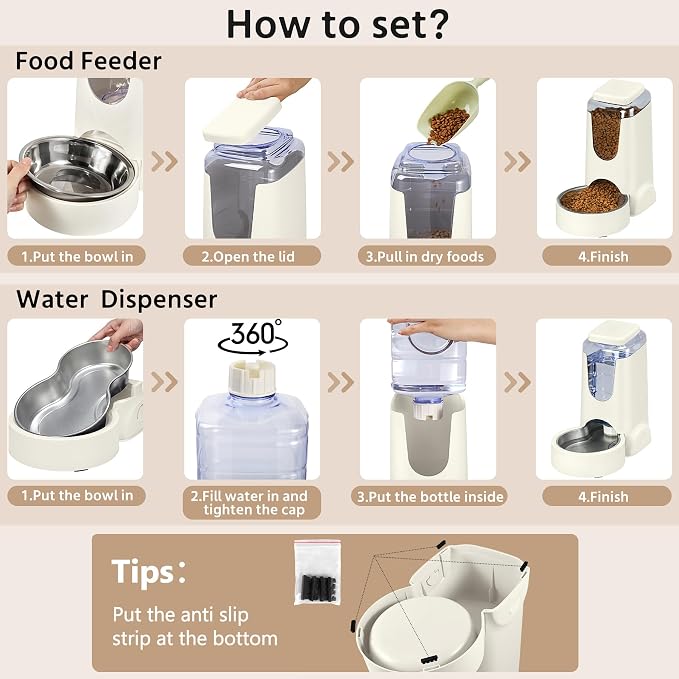 How to set?

Food Feeder

1.Put the bowl in

2.Open the lid

3.Pull in dry foods

4.Finish

Water Dispenser

1.Put the bowl in

360°

2.Fill water in and tighten the cap

3.Put the bottle inside

4.Finish

Tips:

Put the anti slip strip at the bottom