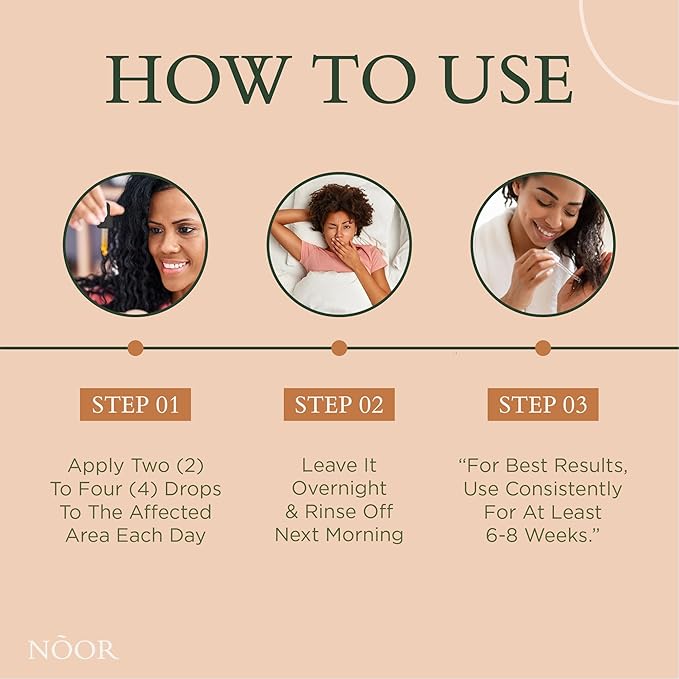 HOW TO USE

STEP 01

Apply Two (2) To Four (4) Drops To The Affected Area Each Day

STEP 02

Leave It Overnight & Rinse Off Next Morning

STEP 03

“For Best Results, Use Consistently For At Least 6-8 Weeks.”

NŌOR