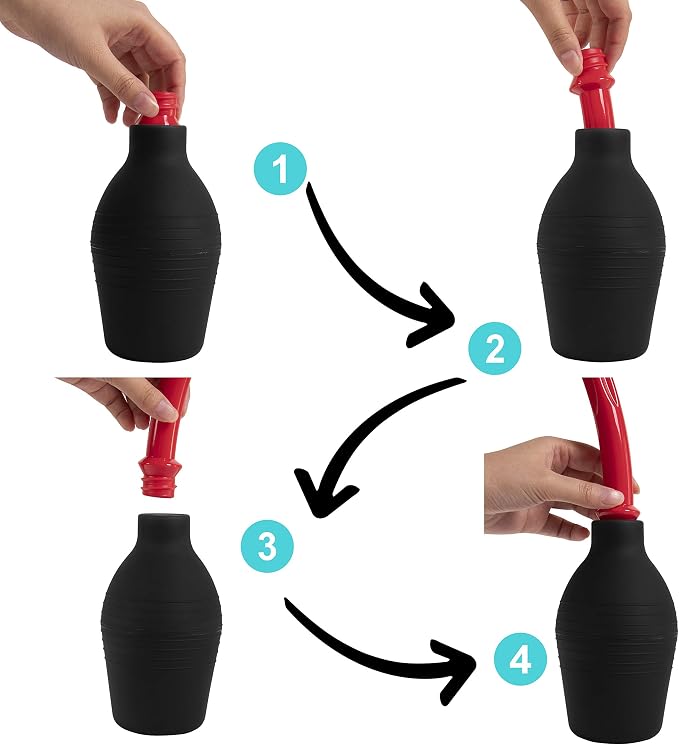 1
2
3
4