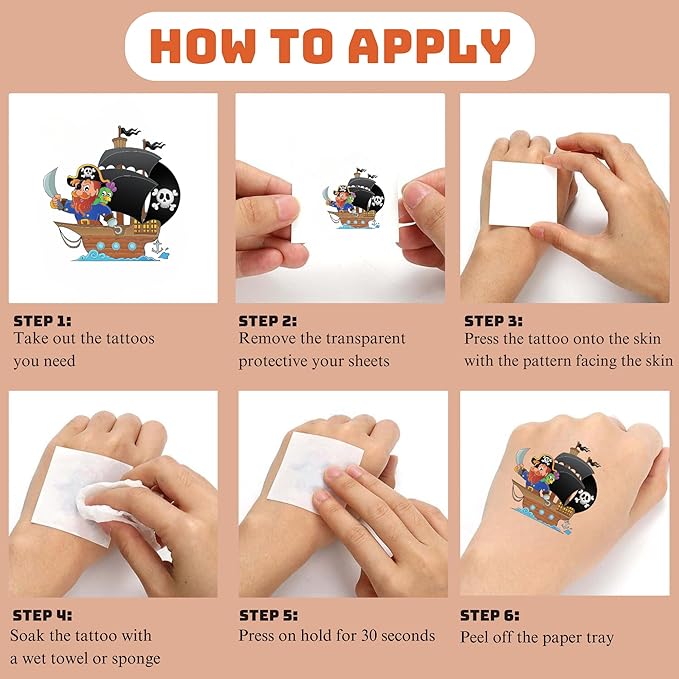 HOW TO APPLY

STEP 1:
Take out the tattoos you need

STEP 2:
Remove the transparent protective your sheets

STEP 3:
Press the tattoo onto the skin with the pattern facing the skin

STEP 4:
Soak the tattoo with a wet towel or sponge

STEP 5:
Press on hold for 30 seconds

STEP 6:
Peel off the paper tray