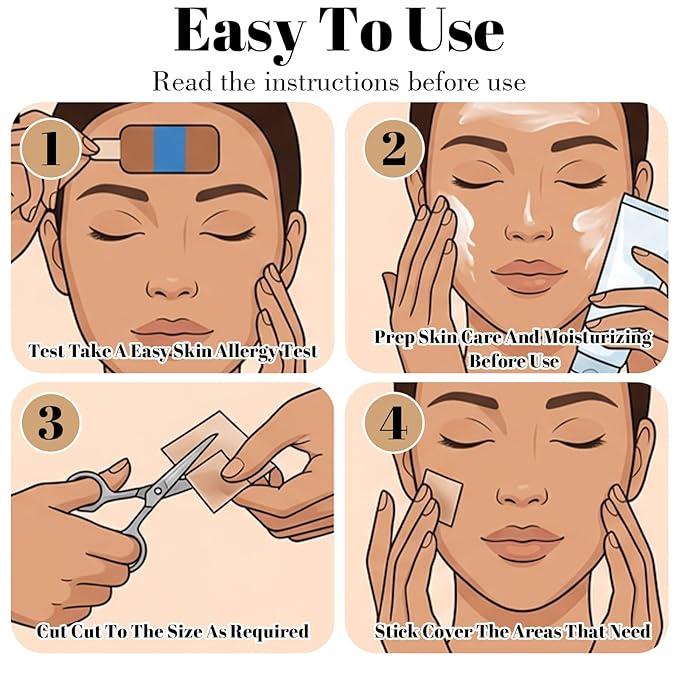 Easy To Use

Read the instructions before use

1

Test Take A Easy Skin Allergy Test

2

Prep Skin Care And Moisturizing Before Use

3

Cut Cut To The Size As Required

4

Stick Cover The Areas That Need