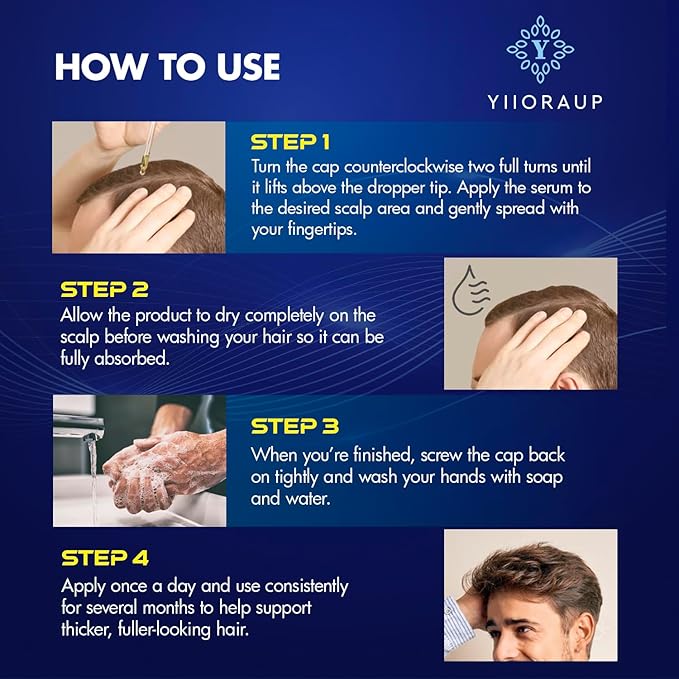 HOW TO USE

Y

YIIORAUP

STEP 1
Turn the cap counterclockwise two full turns until it lifts above the dropper tip. Apply the serum to the desired scalp area and gently spread with your fingertips.

STEP 2
Allow the product to dry completely on the scalp before washing your hair so it can be fully absorbed.

STEP 3
When you're finished, screw the cap back on tightly and wash your hands with soap and water.

STEP 4
Apply once a day and use consistently for several months to help support thicker, fuller-looking hair.