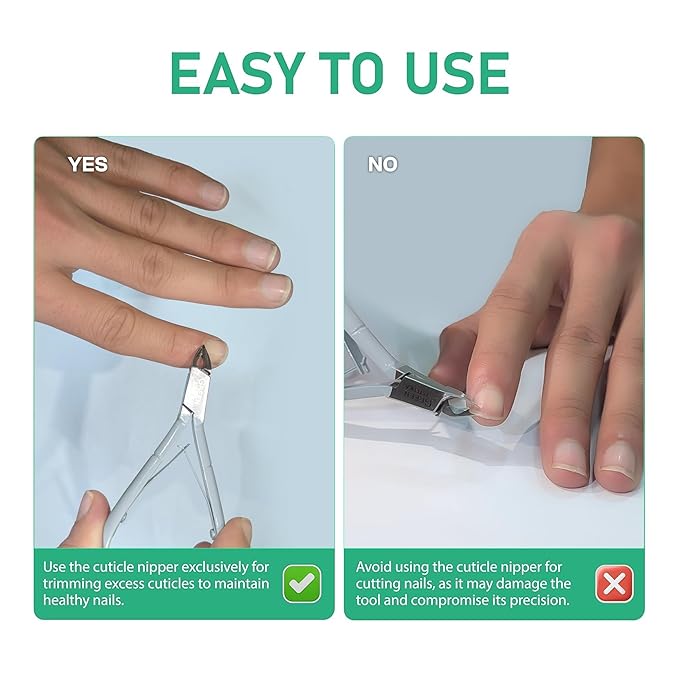 EASY TO USE

YES

Use the cuticle nipper exclusively for trimming excess cuticles to maintain healthy nails.

NO

Avoid using the cuticle nipper for cutting nails, as it may damage the tool and compromise its precision.