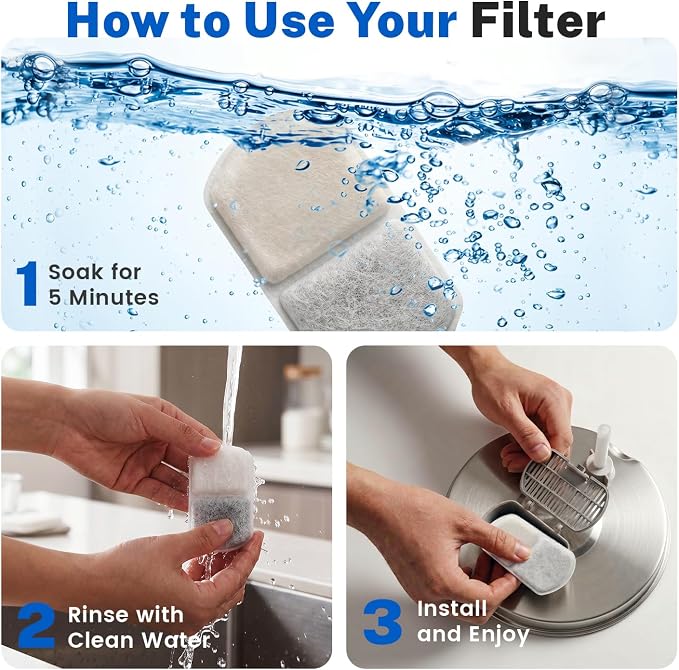 How to Use Your Filter

1 Soak for 5 Minutes

2 Rinse with Clean Water

3 Install and Enjoy