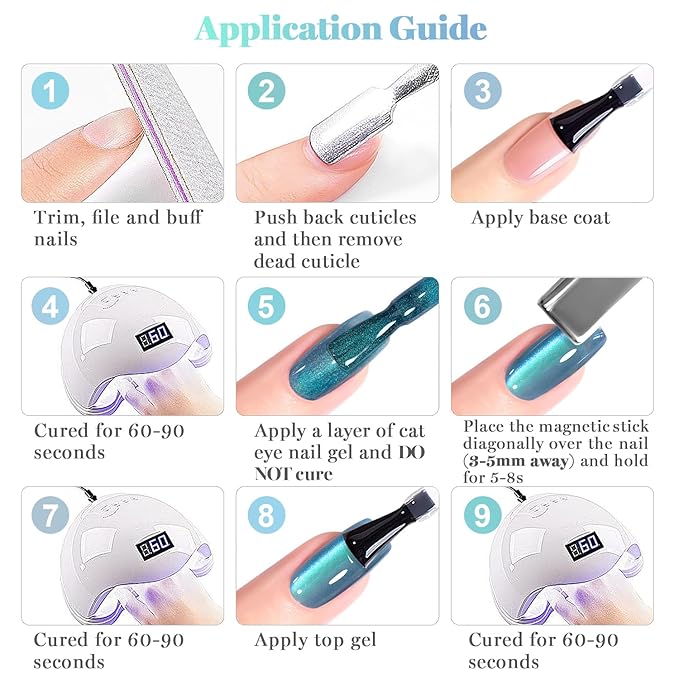 Application Guide

1

Trim, file and buff nails

2

Push back cuticles and then remove dead cuticle

3

Apply base coat

4

60

Cured for 60-90 seconds

5

Apply a layer of cat eye nail gel and DO NOT cure

6

Place the magnetic stick diagonally over the nail (3-5mm away) and hold for 5-8s

7

60

Cured for 60-90 seconds

8

Apply top gel

9

60

Cured for 60-90 seconds