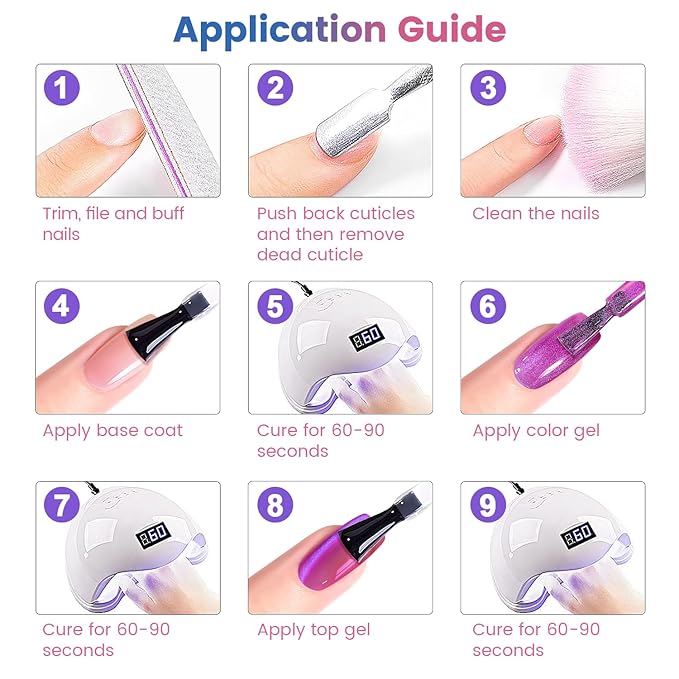 Application Guide

1

Trim, file and buff nails

2

Push back cuticles and then remove dead cuticle

3

Clean the nails

4

Apply base coat

5

60

Cure for 60-90 seconds

6

Apply color gel

7

60

Cure for 60-90 seconds

8

Apply top gel

9

60

Cure for 60-90 seconds