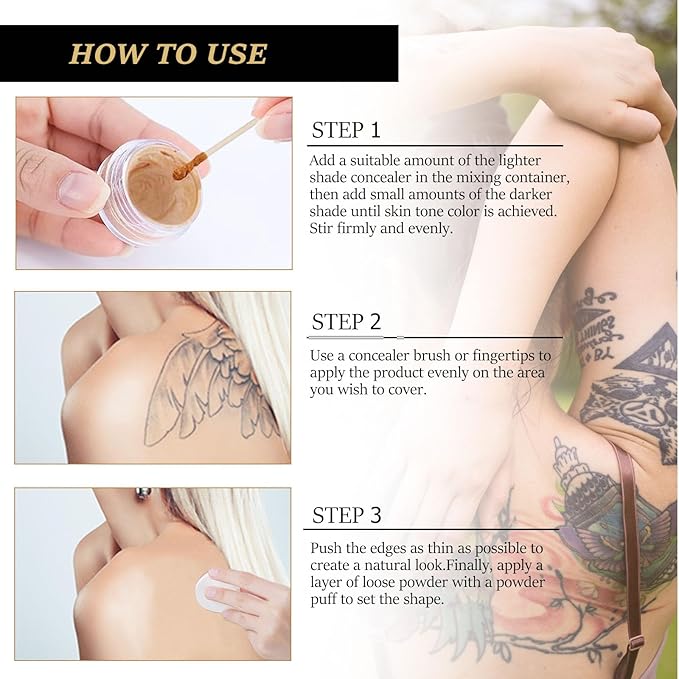 HOW TO USE

STEP 1

Add a suitable amount of the lighter shade concealer in the mixing container, then add small amounts of the darker shade until skin tone color is achieved. Stir firmly and evenly.

STEP 2

Use a concealer brush or fingertips to apply the product evenly on the area you wish to cover.

STEP 3

Push the edges as thin as possible to create a natural look.Finally, apply a layer of loose powder with a powder puff to set the shape.