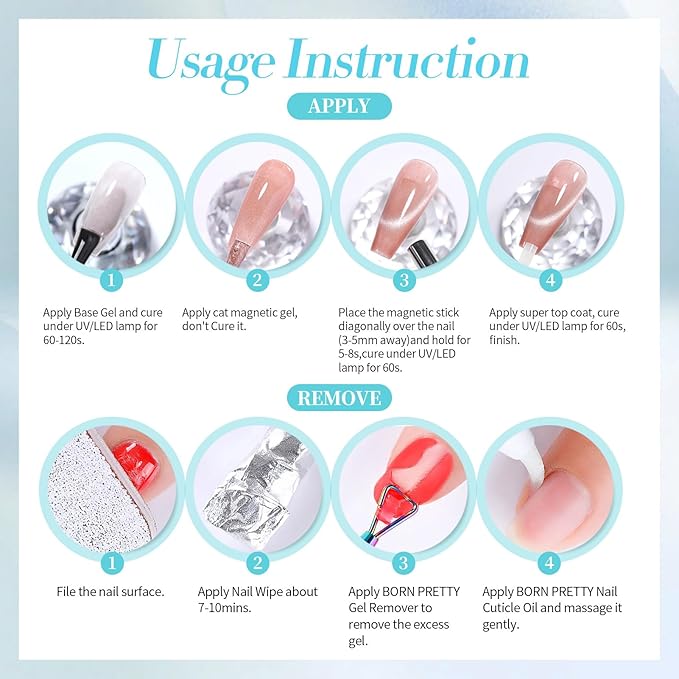 Usage Instruction

APPLY

1

Apply Base Gel and cure under UV/LED lamp for 60-120s.

2

Apply cat magnetic gel, don't Cure it.

3

Place the magnetic stick diagonally over the nail (3-5mm away)and hold for 5-8s,cure under UV/LED lamp for 60s.

4

Apply super top coat, cure under UV/LED lamp for 60s, finish.

REMOVE

1

File the nail surface.

2

Apply Nail Wipe about 7-10mins.

3

Apply BORN PRETTY Gel Remover to remove the excess gel.

4

Apply BORN PRETTY Nail Cuticle Oil and massage it gently.