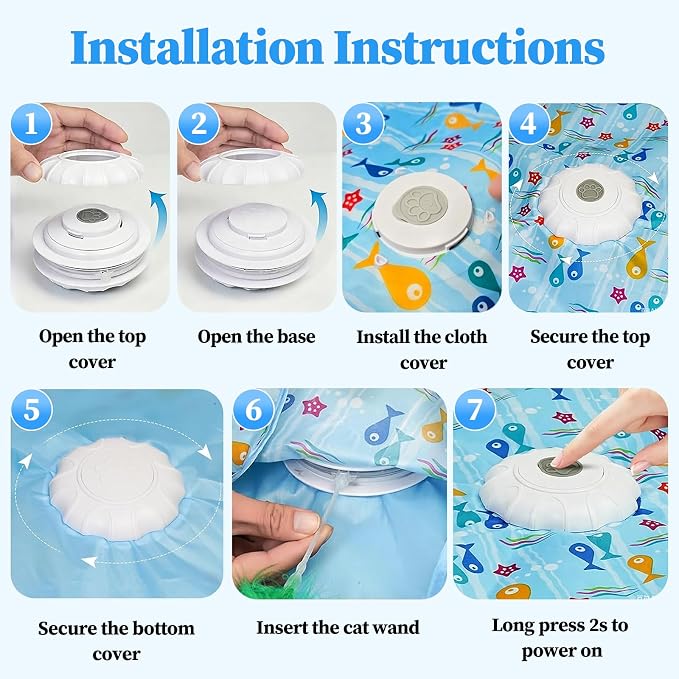 Installation Instructions

1
Open the top cover

2
Open the base

3
Install the cloth cover

4
Secure the top cover

5
Secure the bottom cover

6
Insert the cat wand

7
Long press 2s to power on