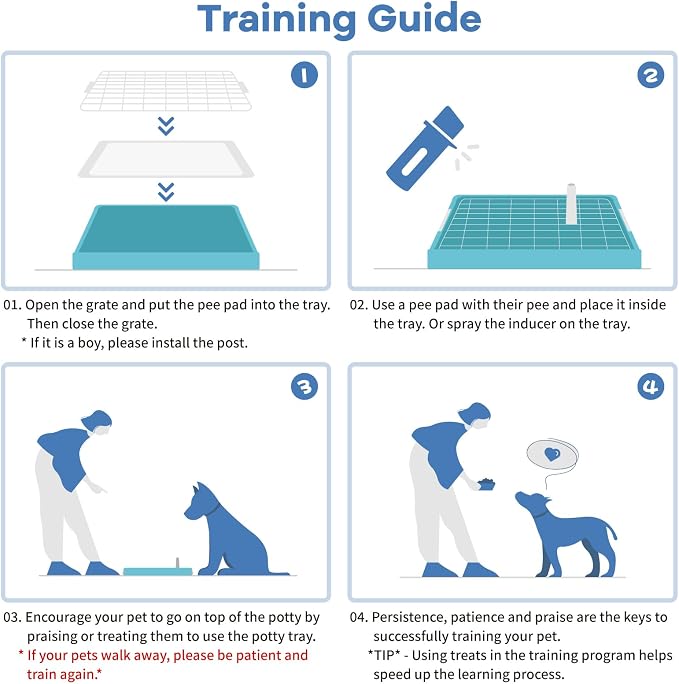 Training Guide

1

01. Open the grate and put the pee pad into the tray. Then close the grate.
* If it is a boy, please install the post.

2

02. Use a pee pad with their pee and place it inside the tray. Or spray the inducer on the tray.

3

03. Encourage your pet to go on top of the potty by praising or treating them to use the potty tray.
* If your pets walk away, please be patient and train again.*

4

04. Persistence, patience and praise are the keys to successfully training your pet.
*TIP* - Using treats in the training program helps speed up the learning process.