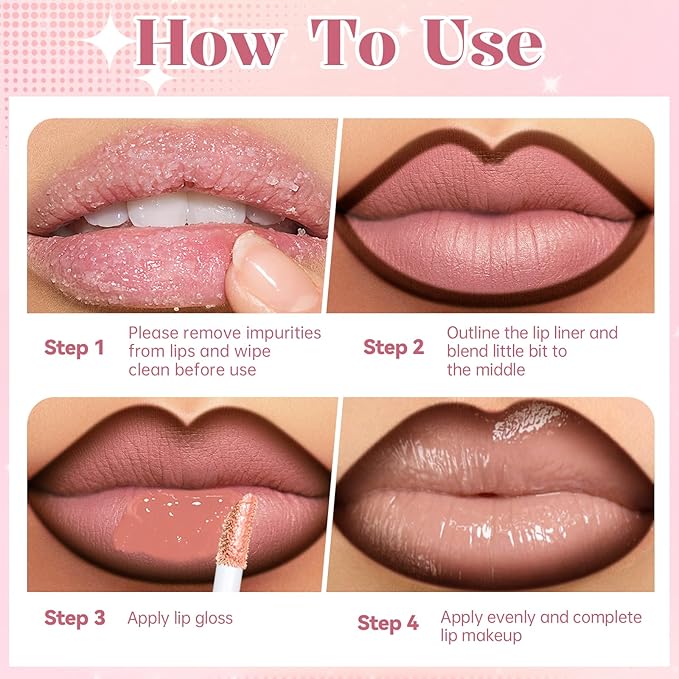 How To Use

Step 1 Please remove impurities from lips and wipe clean before use

Step 2 Outline the lip liner and blend little bit to the middle

Step 3 Apply lip gloss

Step 4 Apply evenly and complete lip makeup