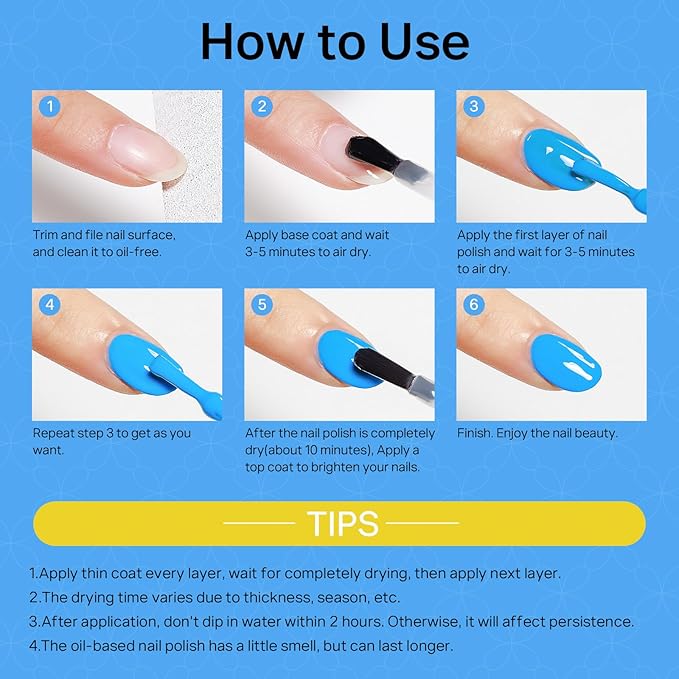 How to Use

1
Trim and file nail surface, and clean it to oil-free.

2
Apply base coat and wait 3-5 minutes to air dry.

3
Apply the first layer of nail polish and wait for 3-5 minutes to air dry.

4
Repeat step 3 to get as you want.

5
After the nail polish is completely dry(about 10 minutes), Apply a top coat to brighten your nails.

6
Finish. Enjoy the nail beauty.

TIPS

1.Apply thin coat every layer, wait for completely drying, then apply next layer.
2.The drying time varies due to thickness, season, etc.
3.After application, don't dip in water within 2 hours. Otherwise, it will affect persistence.
4.The oil-based nail polish has a little smell, but can last longer.