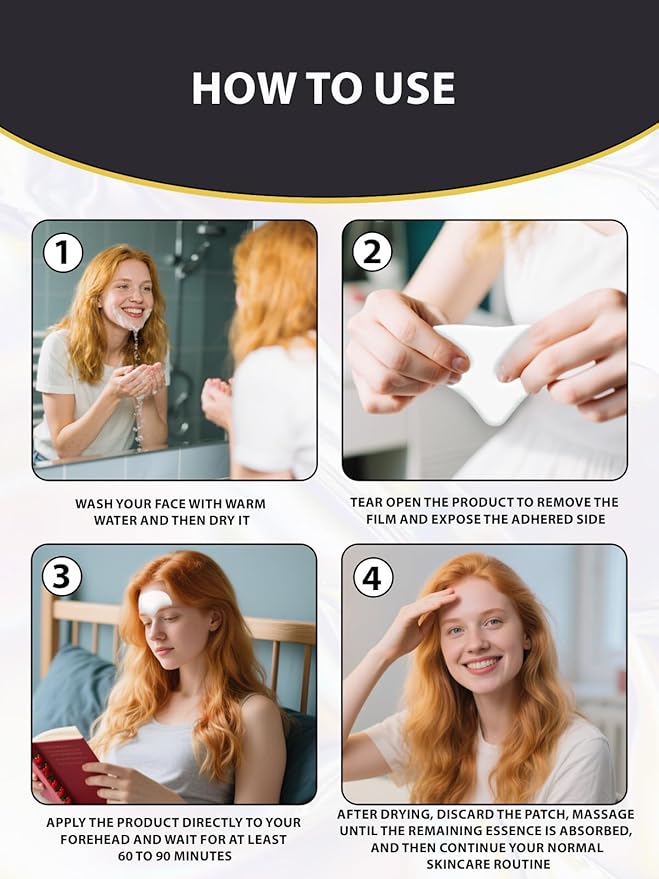 HOW TO USE

1

WASH YOUR FACE WITH WARM WATER AND THEN DRY IT

2

TEAR OPEN THE PRODUCT TO REMOVE THE FILM AND EXPOSE THE ADHERED SIDE

3

APPLY THE PRODUCT DIRECTLY TO YOUR FOREHEAD AND WAIT FOR AT LEAST 60 TO 90 MINUTES

4

AFTER DRYING, DISCARD THE PATCH, MASSAGE UNTIL THE REMAINING ESSENCE IS ABSORBED, AND THEN CONTINUE YOUR NORMAL SKINCARE ROUTINE