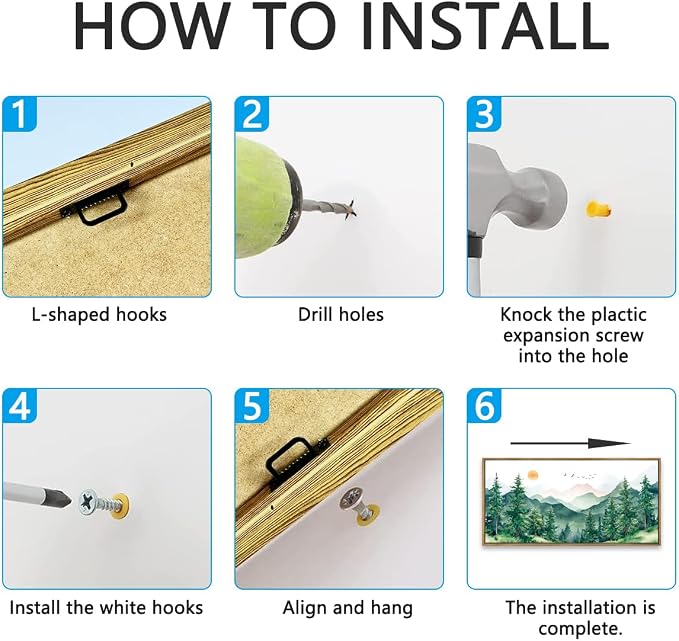 HOW TO INSTALL

1

L-shaped hooks

2

Drill holes

3

Knock the plactic expansion screw into the hole

4

Install the white hooks

5

Align and hang

6

The installation is complete.