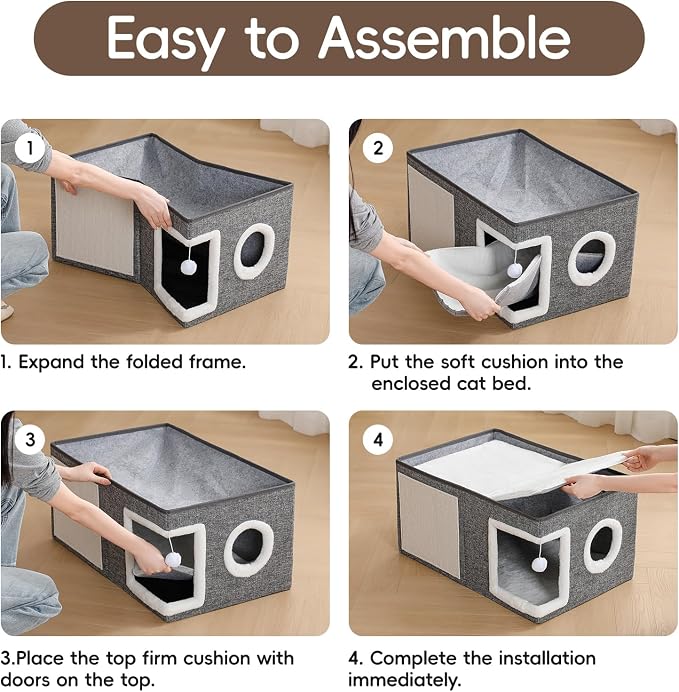 Easy to Assemble

1

1. Expand the folded frame.

2

2. Put the soft cushion into the enclosed cat bed.

3

3.Place the top firm cushion with doors on the top.

4

4. Complete the installation immediately.