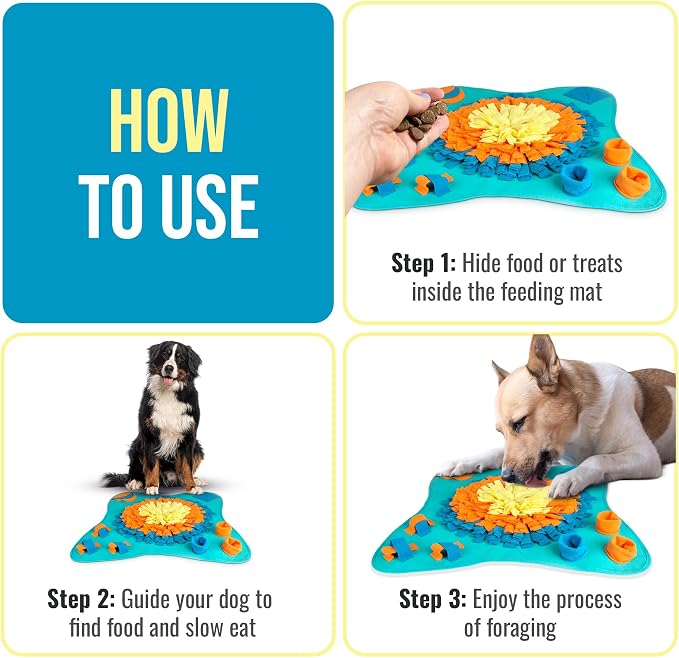 HOW
TO USE

Step 1: Hide food or treats inside the feeding mat

Step 2: Guide your dog to find food and slow eat

Step 3: Enjoy the process of foraging