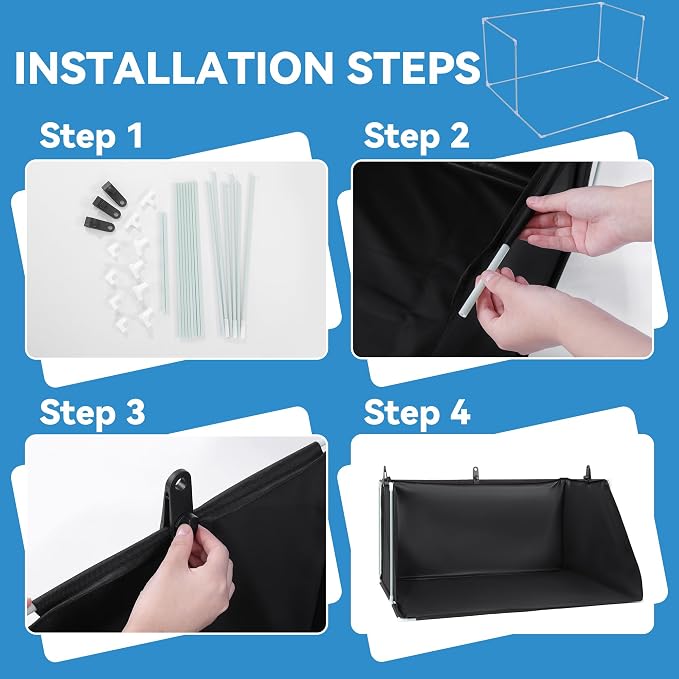 INSTALLATION STEPS

Step 1

Step 2

Step 3

Step 4