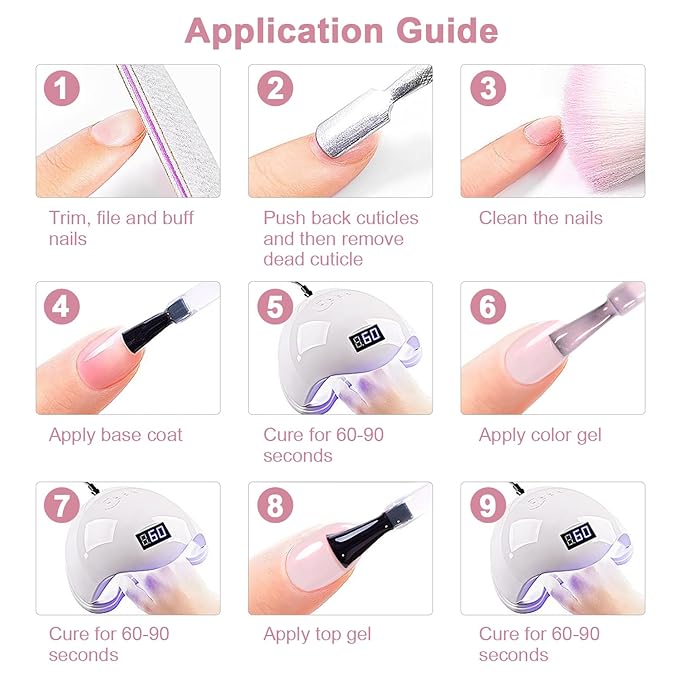 Application Guide

1

Trim, file and buff nails

2

Push back cuticles and then remove dead cuticle

3

Clean the nails

4

Apply base coat

5

60

Cure for 60-90 seconds

6

Apply color gel

7

60

Cure for 60-90 seconds

8

Apply top gel

9

60

Cure for 60-90 seconds