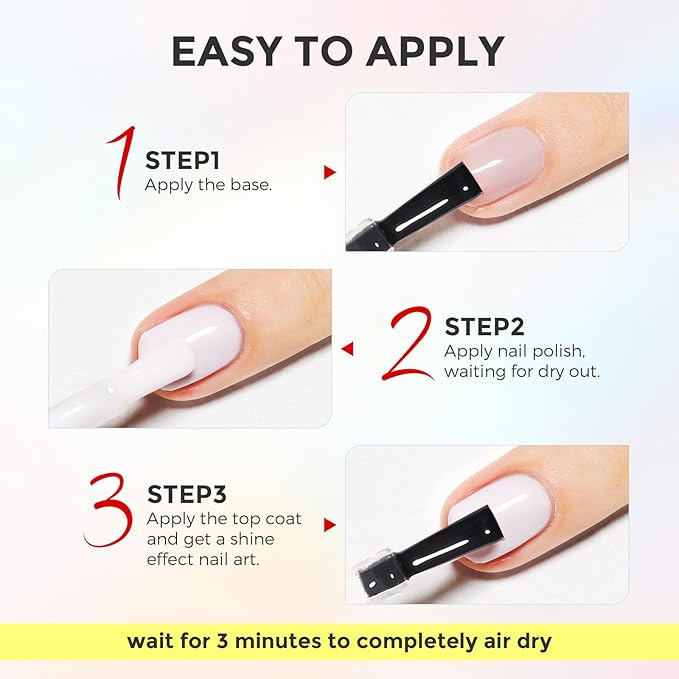 EASY TO APPLY

1 STEP1
Apply the base.

2 STEP2
Apply nail polish, waiting for dry out.

3 STEP3
Apply the top coat and get a shine effect nail art.

wait for 3 minutes to completely air dry