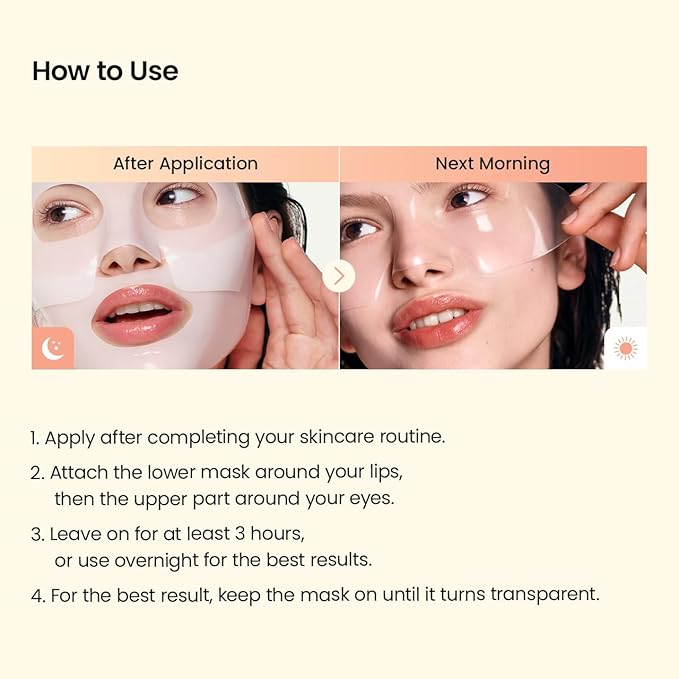 How to Use

After Application

Next Morning

1. Apply after completing your skincare routine.

2. Attach the lower mask around your lips, then the upper part around your eyes.

3. Leave on for at least 3 hours, or use overnight for the best results.

4. For the best result, keep the mask on until it turns transparent.