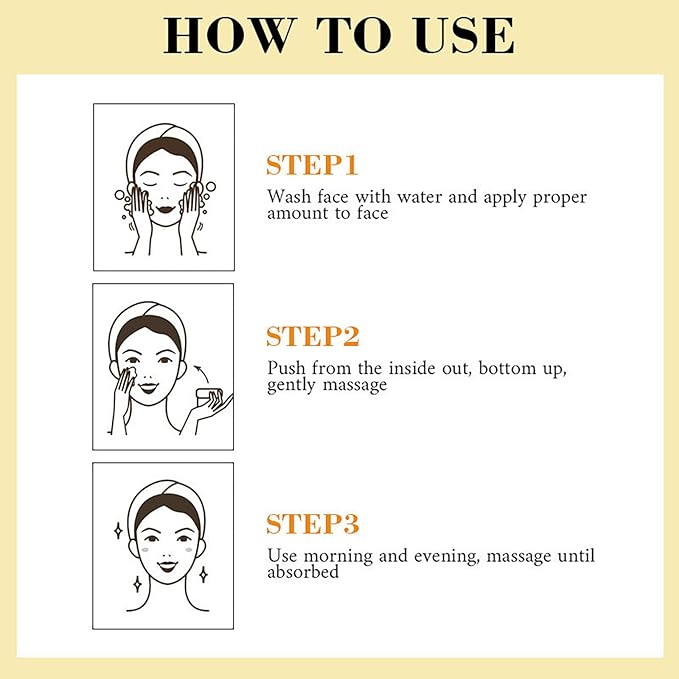 HOW TO USE

STEP1
Wash face with water and apply proper amount to face

STEP2
Push from the inside out, bottom up, gently massage

STEP3
Use morning and evening, massage until absorbed