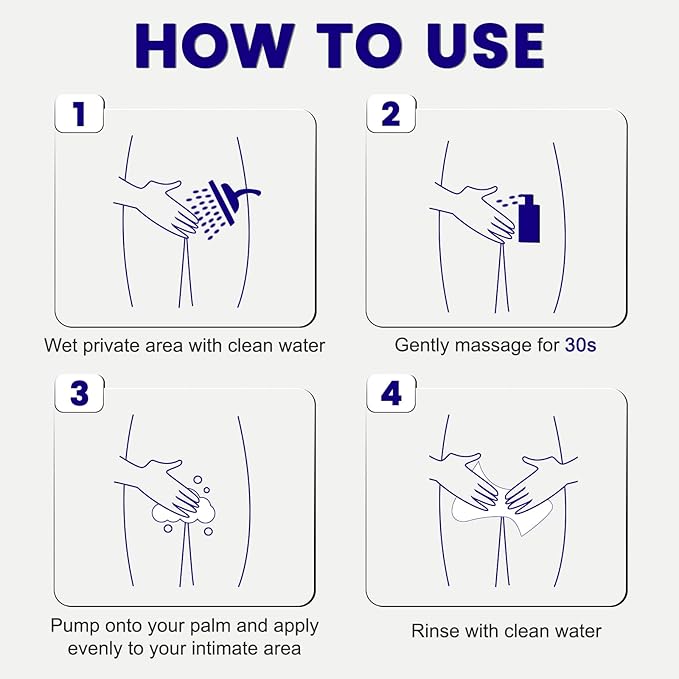 HOW TO USE

1

Wet private area with clean water

2

Gently massage for 30s

3

Pump onto your palm and apply evenly to your intimate area

4

Rinse with clean water