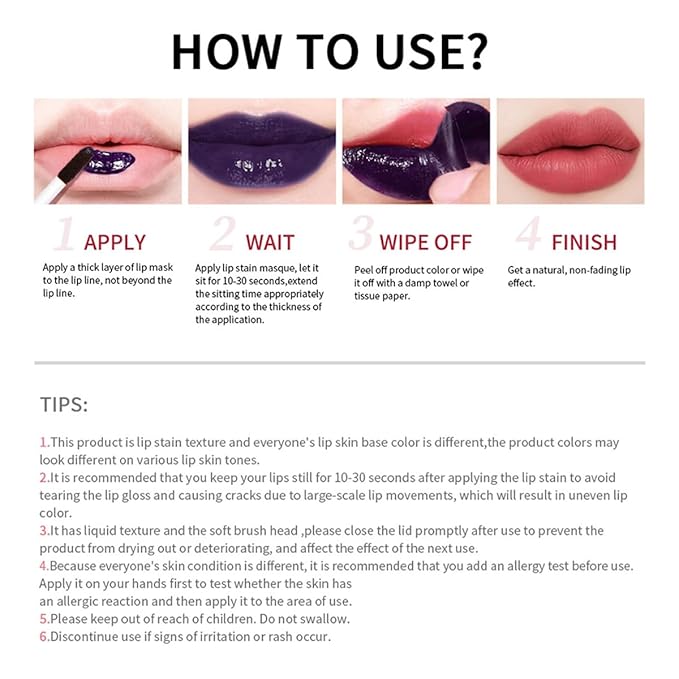 HOW TO USE?

1 APPLY
Apply a thick layer of lip mask to the lip line, not beyond the lip line.

2 WAIT
Apply lip stain masque, let it sit for 10-30 seconds,extend the sitting time appropriately according to the thickness of the application.

3 WIPE OFF
Peel off product color or wipe it off with a damp towel or tissue paper.

4 FINISH
Get a natural, non-fading lip effect.

TIPS:

1.This product is lip stain texture and everyone's lip skin base color is different,the product colors may look different on various lip skin tones.
2.It is recommended that you keep your lips still for 10-30 seconds after applying the lip stain to avoid tearing the lip gloss and causing cracks due to large-scale lip movements, which will result in uneven lip color.
3.It has liquid texture and the soft brush head ,please close the lid promptly after use to prevent the product from drying out or deteriorating, and affect the effect of the next use.
4.Because everyone's skin condition is different, it is recommended that you add an allergy test before use. Apply it on your hands first to test whether the skin has an allergic reaction and then apply it to the area of use.
5.Please keep out of reach of children. Do not swallow.
6.Discontinue use if signs of irritation or rash occur.