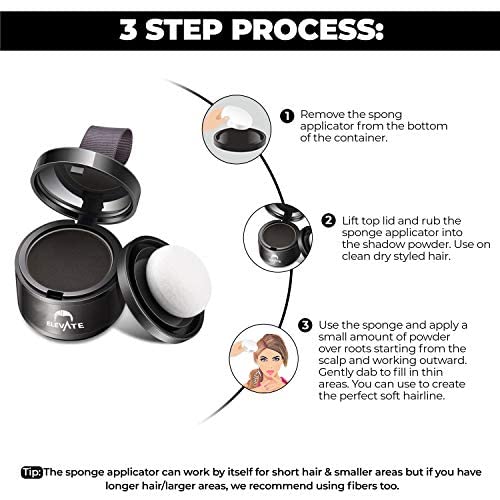 3 STEP PROCESS:

ELEVATE

1 Remove the spong applicator from the bottom of the container.

2 Lift top lid and rub the sponge applicator into the shadow powder. Use on clean dry styled hair.

3 Use the sponge and apply a small amount of powder over roots starting from the scalp and working outward. Gently dab to fill in thin areas. You can use to create the perfect soft hairline.

Tip: The sponge applicator can work by itself for short hair & smaller areas but if you have longer hair/larger areas, we recommend using fibers too.