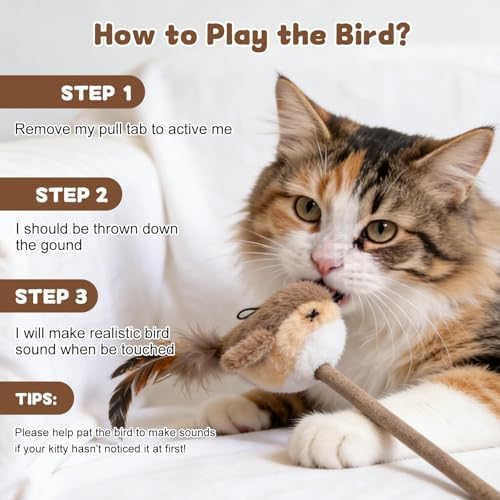 How to Play the Bird?

STEP 1

Remove my pull tab to active me

STEP 2

I should be thrown down the gound

STEP 3

I will make realistic bird sound when be touched

TIPS:

Please help pat the bird to make sounds if your kitty hasn't noticed it at first!