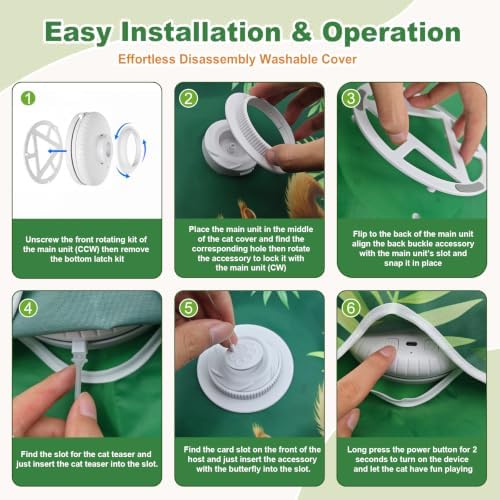 Easy Installation & Operation

Effortless Disassembly Washable Cover

1

Unscrew the front rotating kit of the main unit (CCW) then remove the bottom latch kit

2

Place the main unit in the middle of the cat cover and find the corresponding hole then rotate the accessory to lock it with the main unit (CW)

3

Flip to the back of the main unit align the back buckle accessory with the main unit's slot and snap it in place

4

Find the slot for the cat teaser and just insert the cat teaser into the slot.

5

Find the card slot on the front of the host and just insert the accessory with the butterfly into the slot.

6

Long press the power button for 2 seconds to turn on the device and let the cat have fun playing