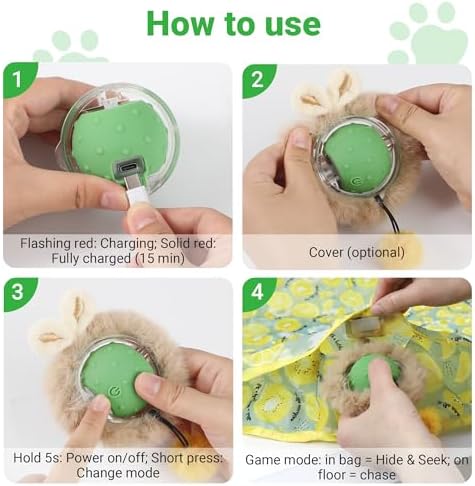 How to use

1

Flashing red: Charging; Solid red: Fully charged (15 min)

2

Cover (optional)

3

Hold 5s: Power on/off; Short press: Change mode

4

Game mode: in bag = Hide & Seek; on floor = chase