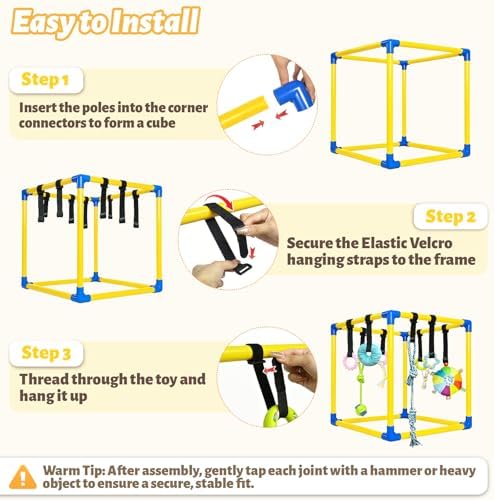 Easy to Install

Step 1

Insert the poles into the corner connectors to form a cube

Step 2

Secure the Elastic Velcro hanging straps to the frame

Step 3

Thread through the toy and hang it up

Warm Tip: After assembly, gently tap each joint with a hammer or heavy object to ensure a secure, stable fit.