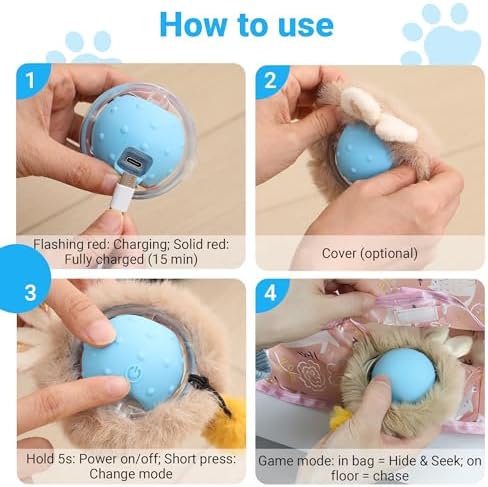 How to use

1

Flashing red: Charging; Solid red: Fully charged (15 min)

2

Cover (optional)

3

Hold 5s: Power on/off; Short press: Change mode

4

Game mode: in bag = Hide & Seek; on floor = chase