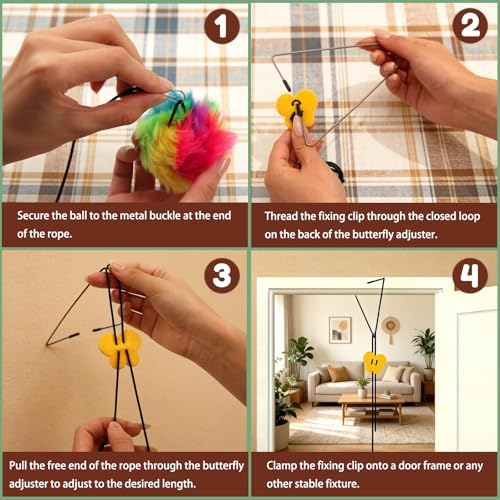 1

Secure the ball to the metal buckle at the end of the rope.

2

Thread the fixing clip through the closed loop on the back of the butterfly adjuster.

3

Pull the free end of the rope through the butterfly adjuster to adjust to the desired length.

4

Clamp the fixing clip onto a door frame or any other stable fixture.