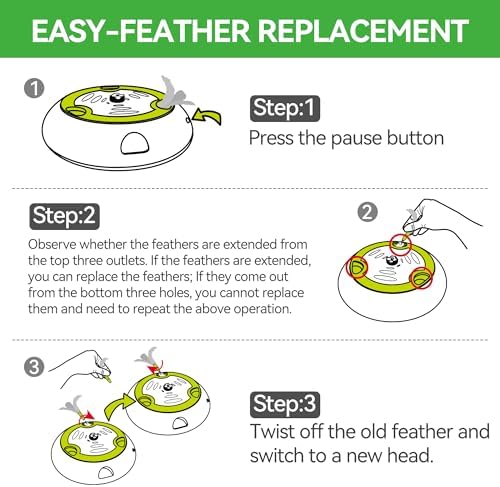 EASY-FEATHER REPLACEMENT

1

Step:1
Press the pause button

Step:2
Observe whether the feathers are extended from the top three outlets. If the feathers are extended, you can replace the feathers; If they come out from the bottom three holes, you cannot replace them and need to repeat the above operation.

2

3

Step:3
Twist off the old feather and switch to a new head.