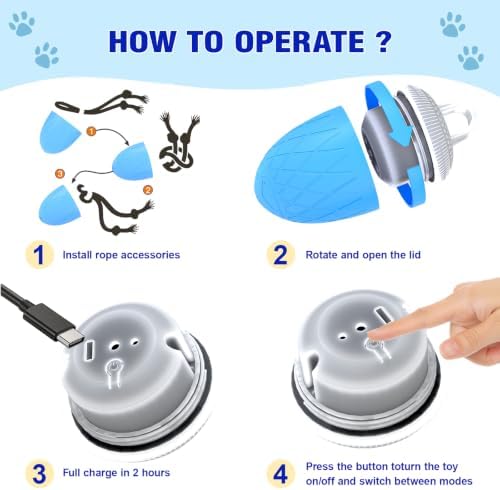 HOW TO OPERATE ?

1
3
2

1 Install rope accessories

2 Rotate and open the lid

3 Full charge in 2 hours

4 Press the button toturn the toy on/off and switch between modes