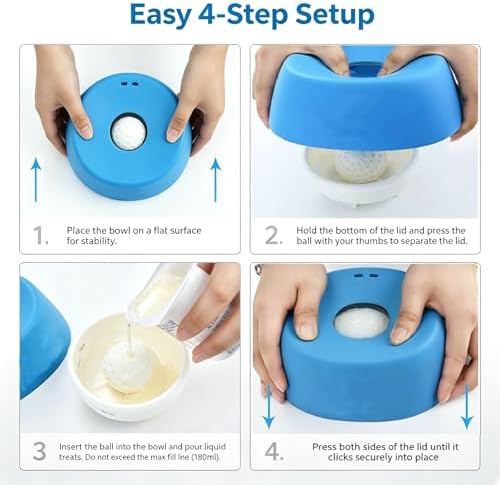 Easy 4-Step Setup

1. Place the bowl on a flat surface for stability.

2. Hold the bottom of the lid and press the ball with your thumbs to separate the lid.

3 Insert the ball into the bowl and pour liquid treats. Do not exceed the max fill line (180ml).

4. Press both sides of the lid until it clicks securely into place